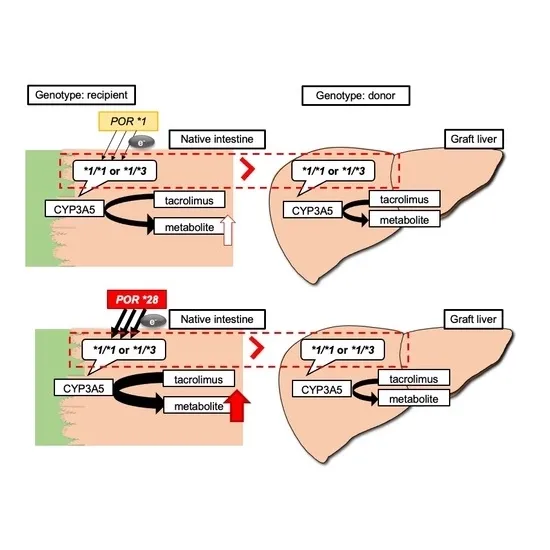 Genotype: recipient

Genotype: donor

POR *1

e⁻

Native intestine

Graft liver

*1/*1 or *1/*3

*1/*1 or *1/*3

CYP3A5

tacrolimus

metabolite

CYP3A5

tacrolimus

metabolite

POR *28

e⁻

Native intestine

Graft liver

*1/*1 or *1/*3

*1/*1 or *1/*3

CYP3A5

tacrolimus

metabolite

CYP3A5

tacrolimus

metabolite